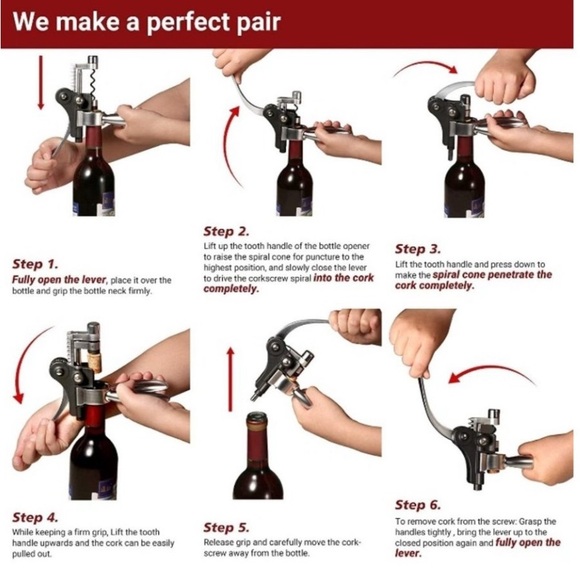 We make a perfect pair

Step 1.
Fully open the lever, place it over the bottle and grip the bottle neck firmly.

Step 2.
Lift up the tooth handle of the bottle opener to raise the spiral cone for puncture to the highest position, and slowly close the lever to drive the corkscrew spiral into the cork completely.

Step 3.
Lift the tooth handle and press down to make the spiral cone penetrate the cork completely.

Step 4.
While keeping a firm grip, Lift the tooth handle upwards and the cork can be easily pulled out.

Step 5.
Release grip and carefully move the corkscrew away from the bottle.

Step 6.
To remove cork from the screw: Grasp the handles tightly , bring the lever up to the closed position again and fully open the lever.